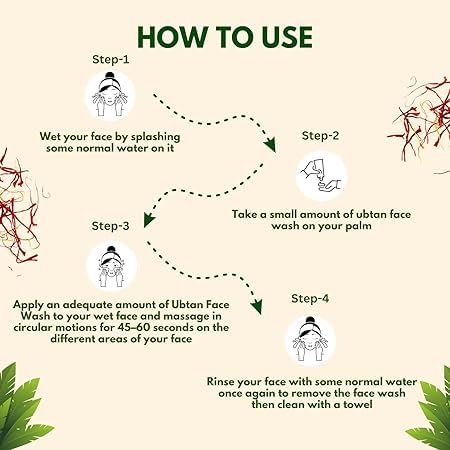 HOW TO USE

Step-1

Wet your face by splashing some normal water on it

Step-2

Take a small amount of ubtan face wash on your palm

Step-3

Apply an adequate amount of Ubtan Face Wash to your wet face and massage in circular motions for 45–60 seconds on the different areas of your face

Step-4

Rinse your face with some normal water once again to remove the face wash then clean with a towel